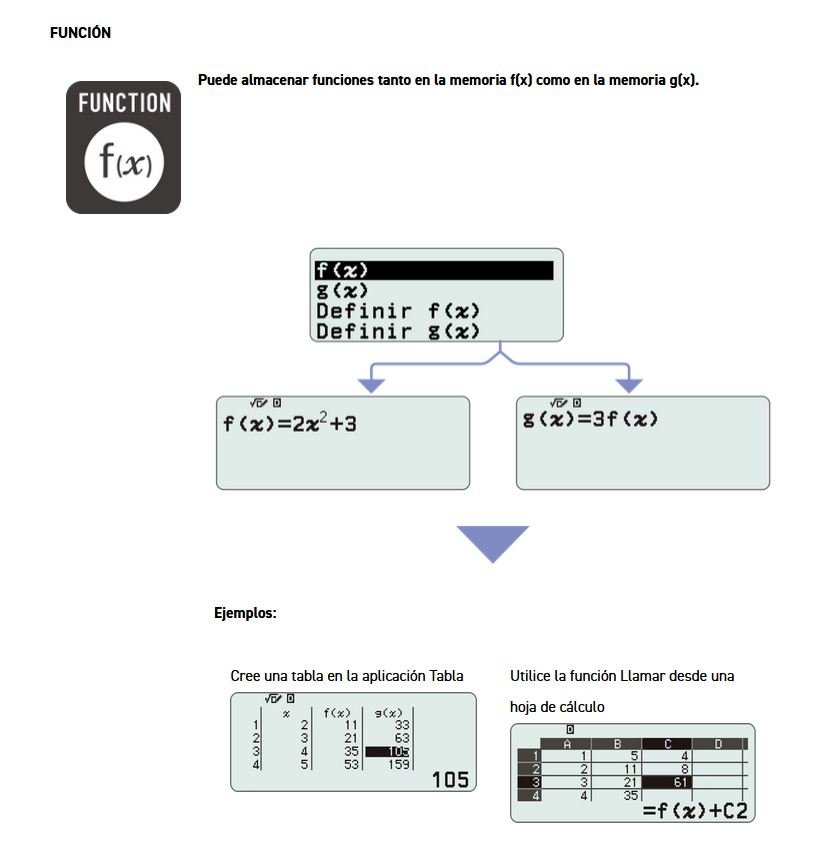 FUNCIÓN

FUNCTION

$f(x)$

Puede almacenar funciones tanto en la memoria f(x) como en la memoria g(x).

$f(x)$
$g(x)$
Definir $f(x)$
Definir $g(x)$

$f(x)=2x^2+3$

$g(x)=3f(x)$

Ejemplos:

Cree una tabla en la aplicación Tabla

|   | $x$ | $f(x)$ | $g(x)$ |
|---|---|---|---|
| 1 | 2 | 11 | 33 |
| 2 | 3 | 21 | 63 |
| 3 | 4 | 35 | 105 |
| 4 | 5 | 53 | 159 |

105

Utilice la función Llamar desde una hoja de cálculo

|   | A | B | C | D |
|---|---|---|---|---|
| 1 | 1 | 5 | 4 | |
| 2 | 2 | 11 | 8 | |
| 3 | 3 | 21 | 61 | |
| 4 | 4 | 35 | | |

$=f(x)+C2$